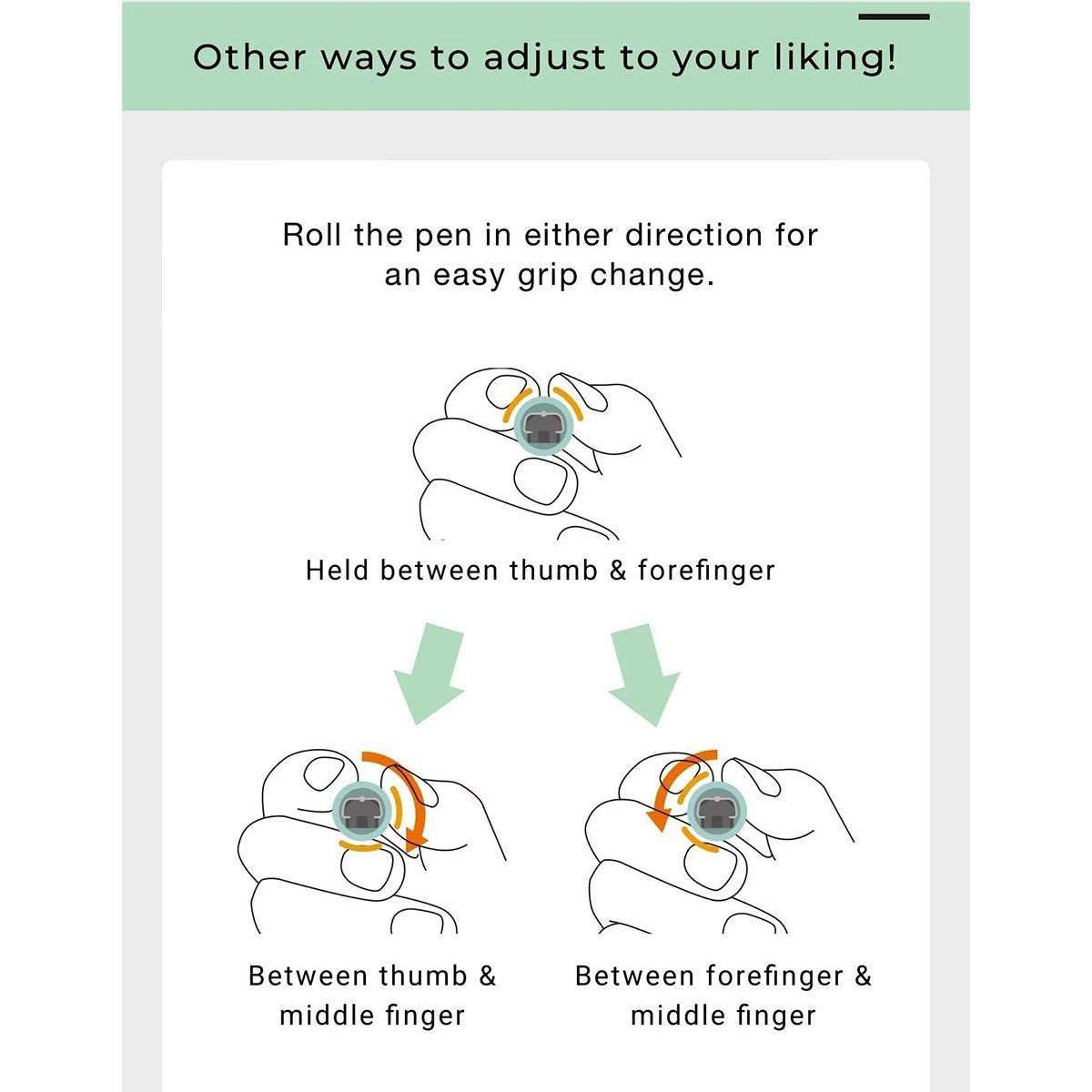 Other ways to adjust to your liking!

Roll the pen in either direction for an easy grip change.

Held between thumb & forefinger

Between thumb & middle finger

Between forefinger & middle finger